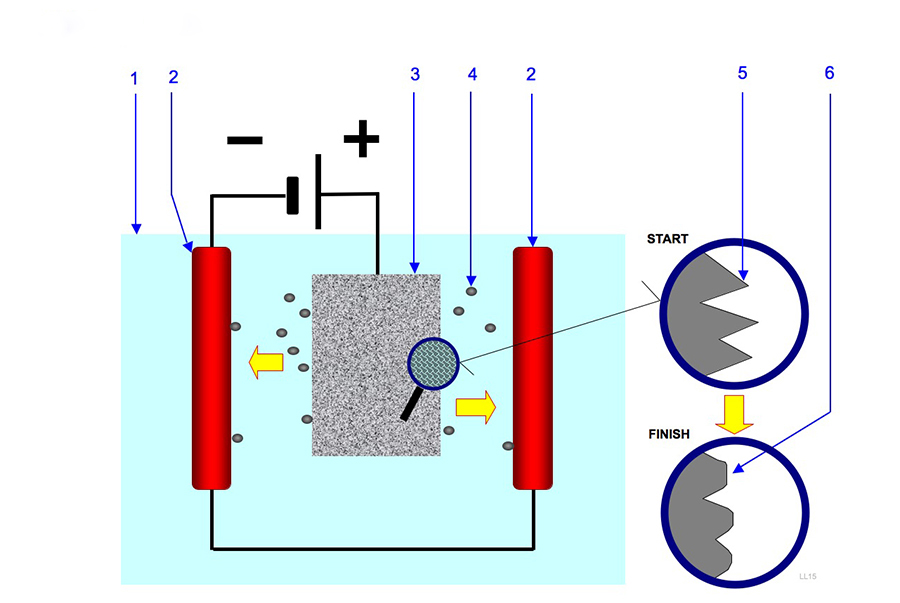 1 2 3 4 2 5 6

− +

START

FINISH

LL15